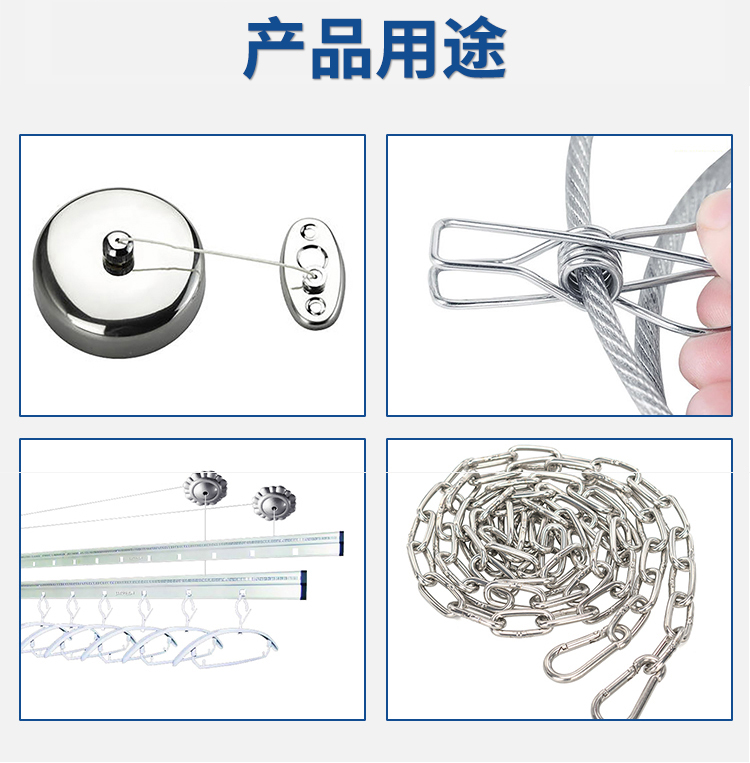 产品用途